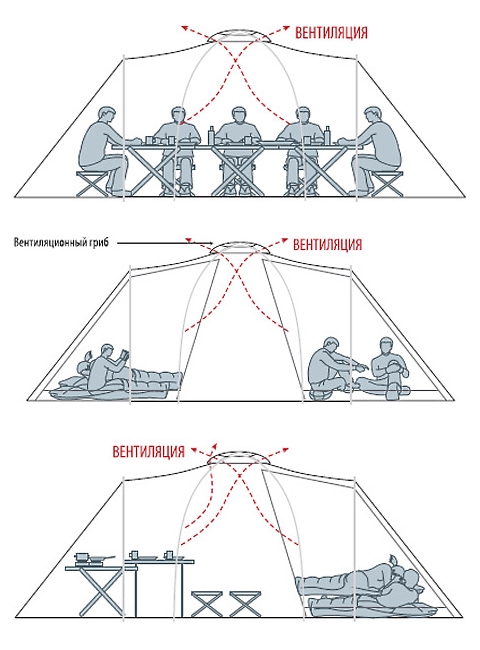 ВЕНТИЛЯЦИЯ

Вентиляционный гриб

ВЕНТИЛЯЦИЯ

ВЕНТИЛЯЦИЯ